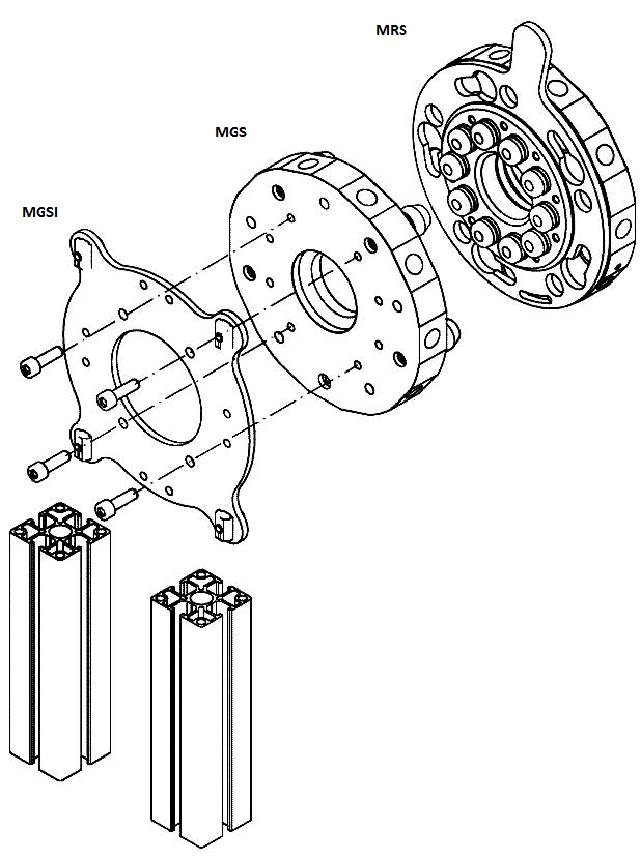 MRS

MGS

MGSI